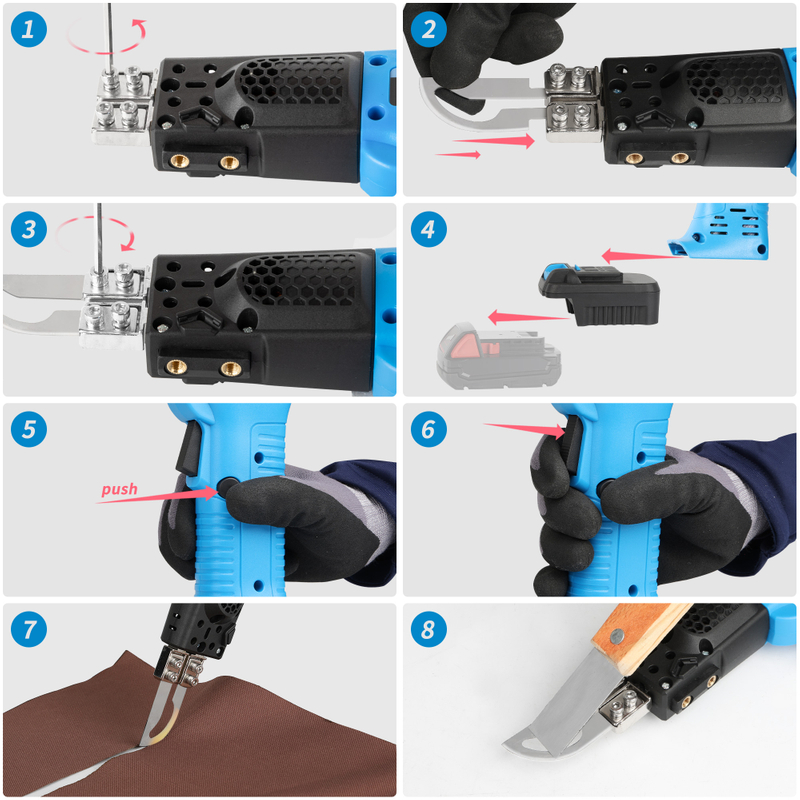 1

2

3

4

5

push

6

7

8