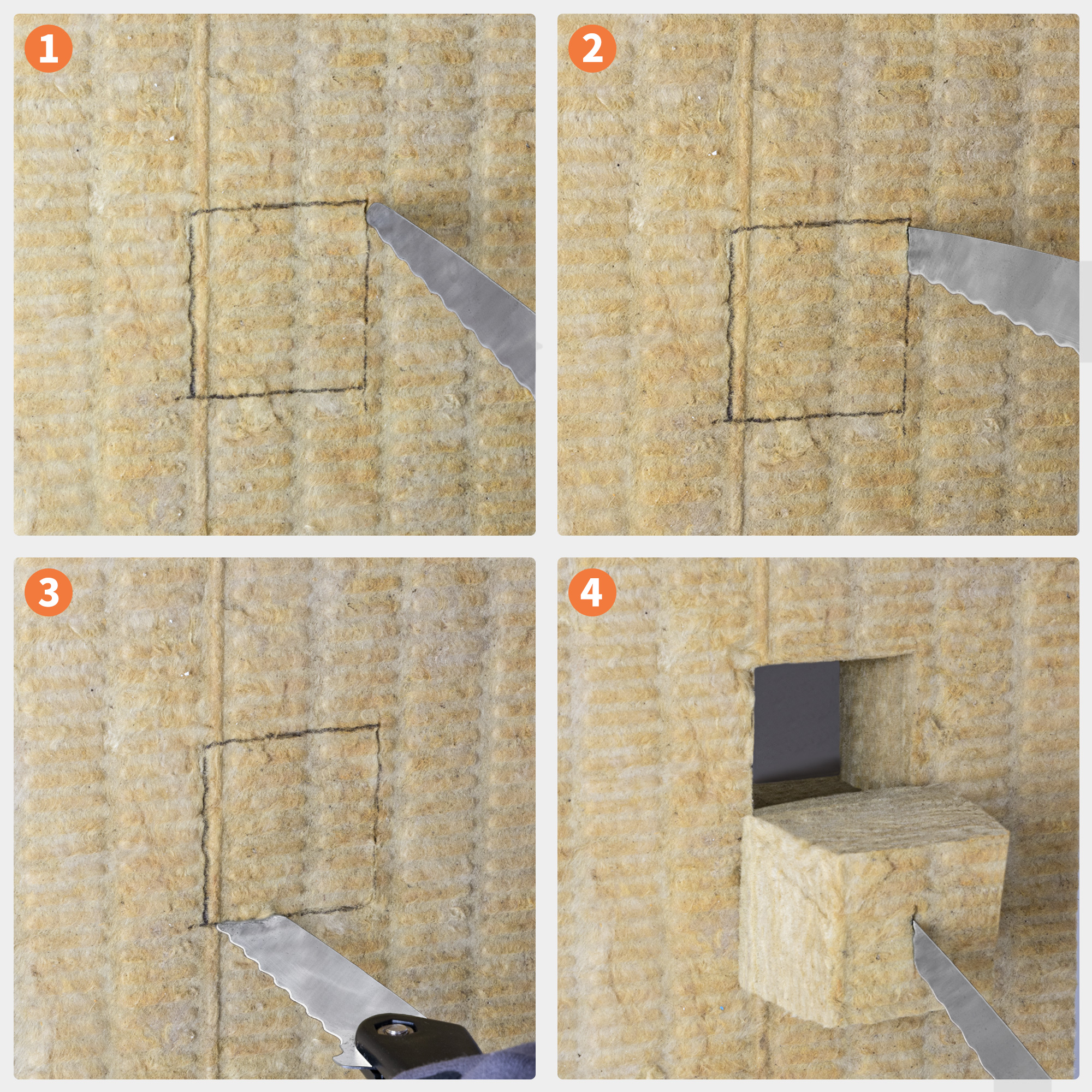 1

2

3

4