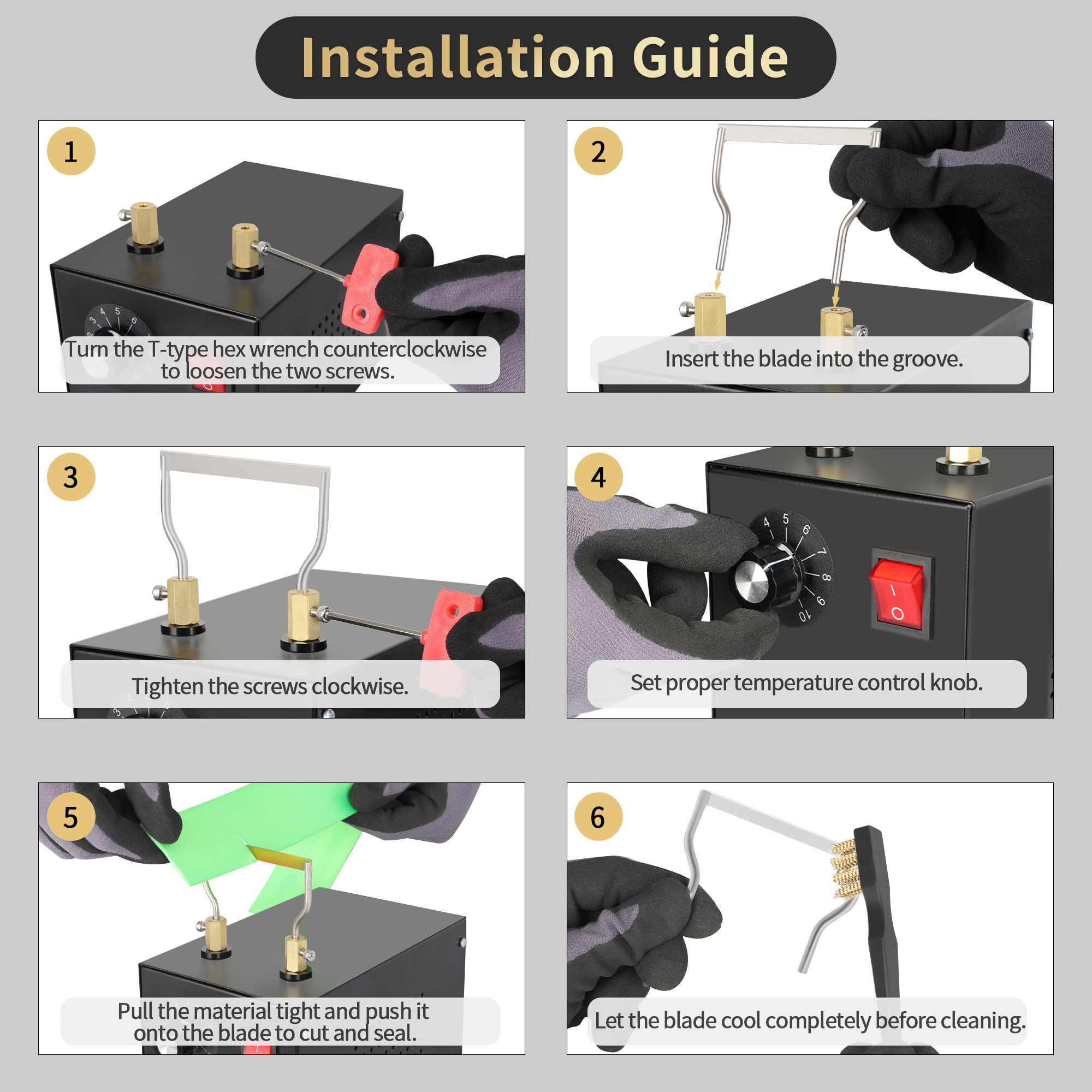 Installation Guide

1

Turn the T-type hex wrench counterclockwise to loosen the two screws.

2

Insert the blade into the groove.

3

Tighten the screws clockwise.

4

4 5 6 7 8 9 10

I O

Set proper temperature control knob.

5

Pull the material tight and push it onto the blade to cut and seal.

6

Let the blade cool completely before cleaning.